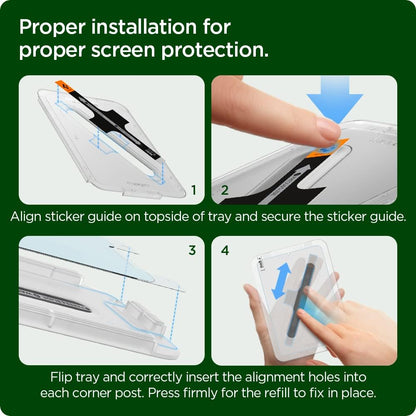 Proper installation for proper screen protection.

1

2

Align sticker guide on topside of tray and secure the sticker guide.

3

4

Flip tray and correctly insert the alignment holes into each corner post. Press firmly for the refill to fix in place.